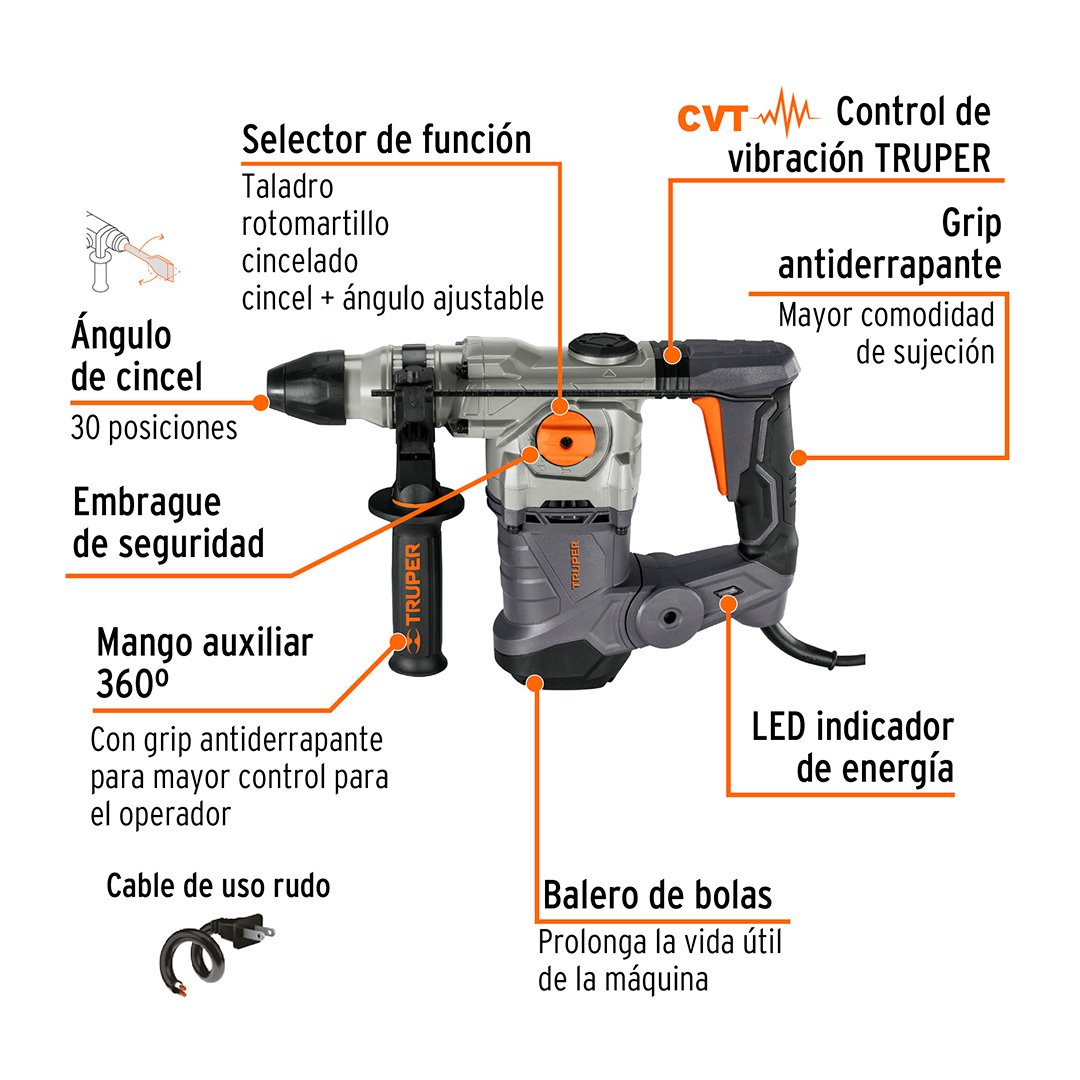 Selector de función
Taladro
rotomartillo
cincelado
cincel + ángulo ajustable

CVT Control de vibración TRUPER

Grip antiderrapante
Mayor comodidad de sujeción

Ángulo de cincel
30 posiciones

Embrague de seguridad

Mango auxiliar 360º
Con grip antiderrapante para mayor control para el operador

TRUPER

TRUPER

LED indicador de energía

Cable de uso rudo

Balero de bolas
Prolonga la vida útil de la máquina