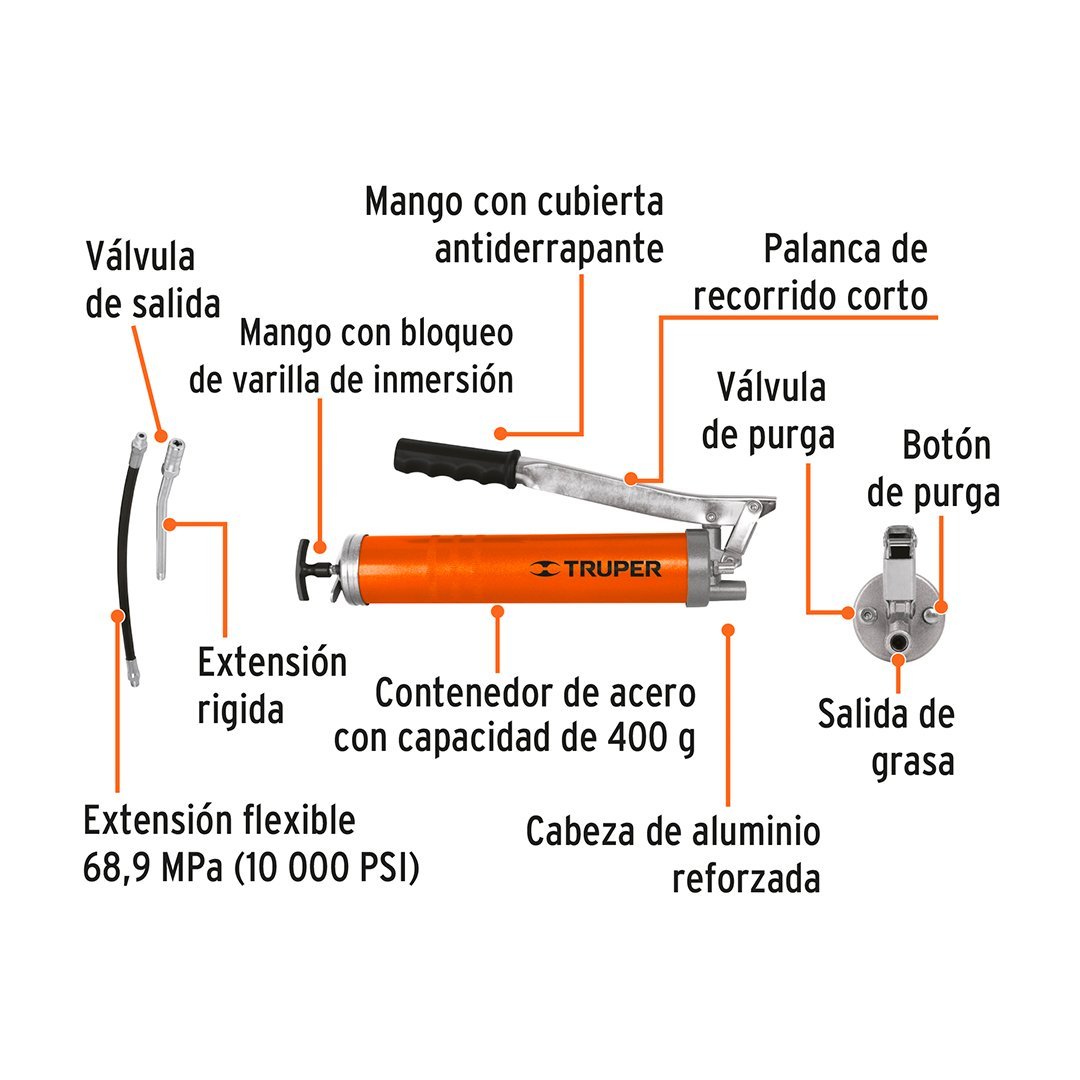 Mango con cubierta antiderrapante

Válvula de salida

Palanca de recorrido corto

Mango con bloqueo de varilla de inmersión

Válvula de purga

Botón de purga

TRUPER

Extensión rigida

Contenedor de acero con capacidad de 400 g

Salida de grasa

Extensión flexible 68,9 MPa (10 000 PSI)

Cabeza de aluminio reforzada