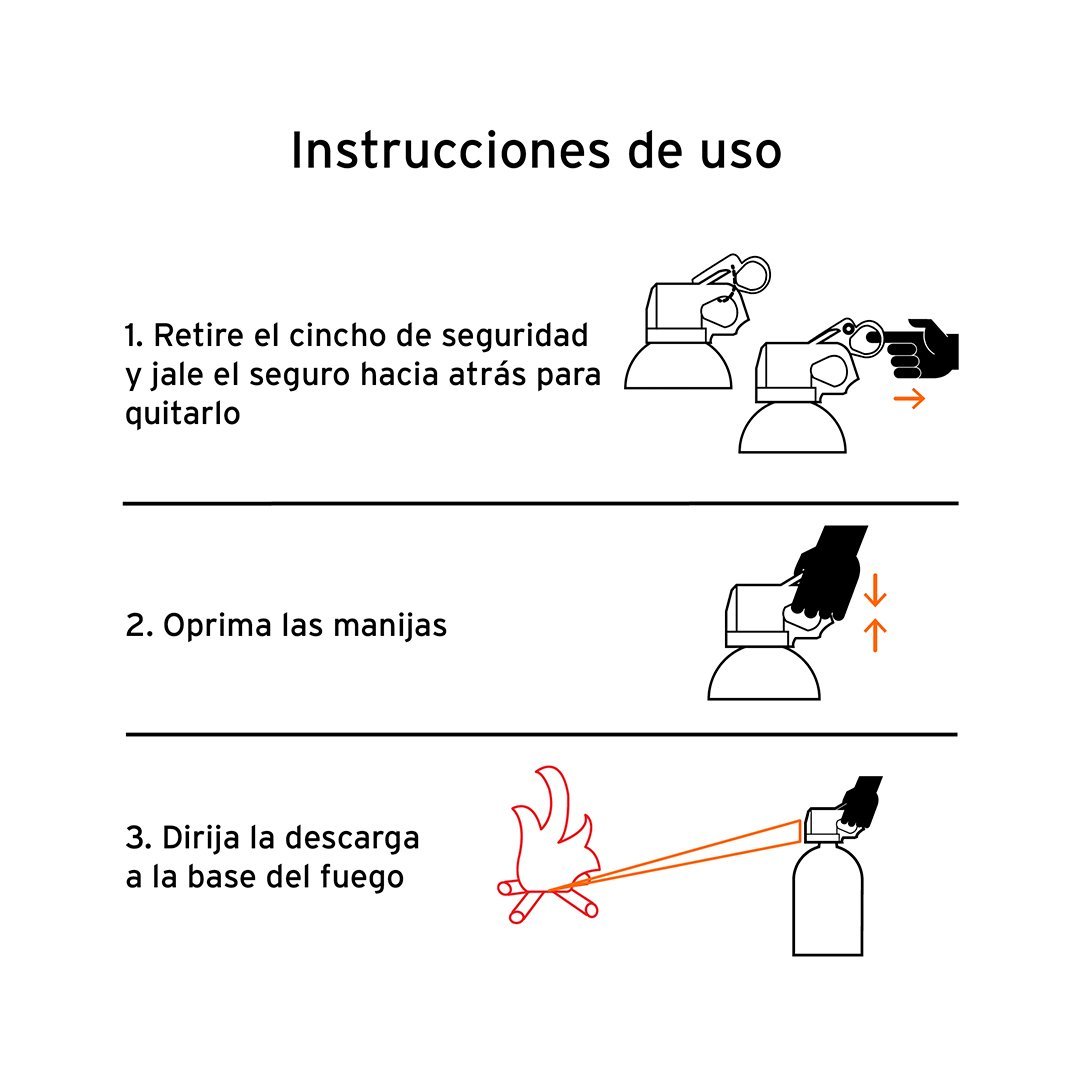 Instrucciones de uso

1. Retire el cincho de seguridad y jale el seguro hacia atrás para quitarlo

2. Oprima las manijas

3. Dirija la descarga a la base del fuego