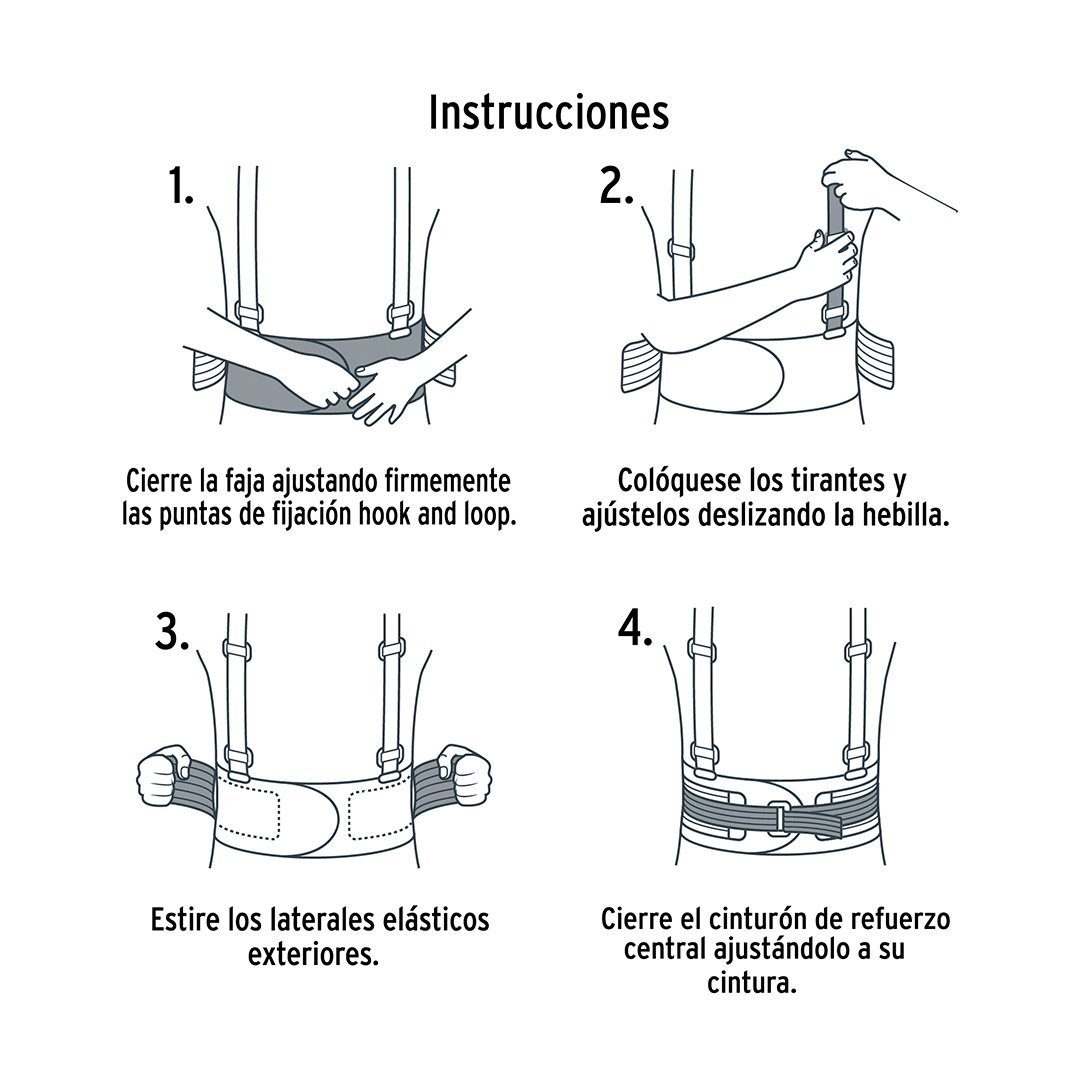 Instrucciones

1.

Cierre la faja ajustando firmemente las puntas de fijación hook and loop.

2.

Colóquese los tirantes y ajústelos deslizando la hebilla.

3.

Estire los laterales elásticos exteriores.

4.

Cierre el cinturón de refuerzo central ajustándolo a su cintura.