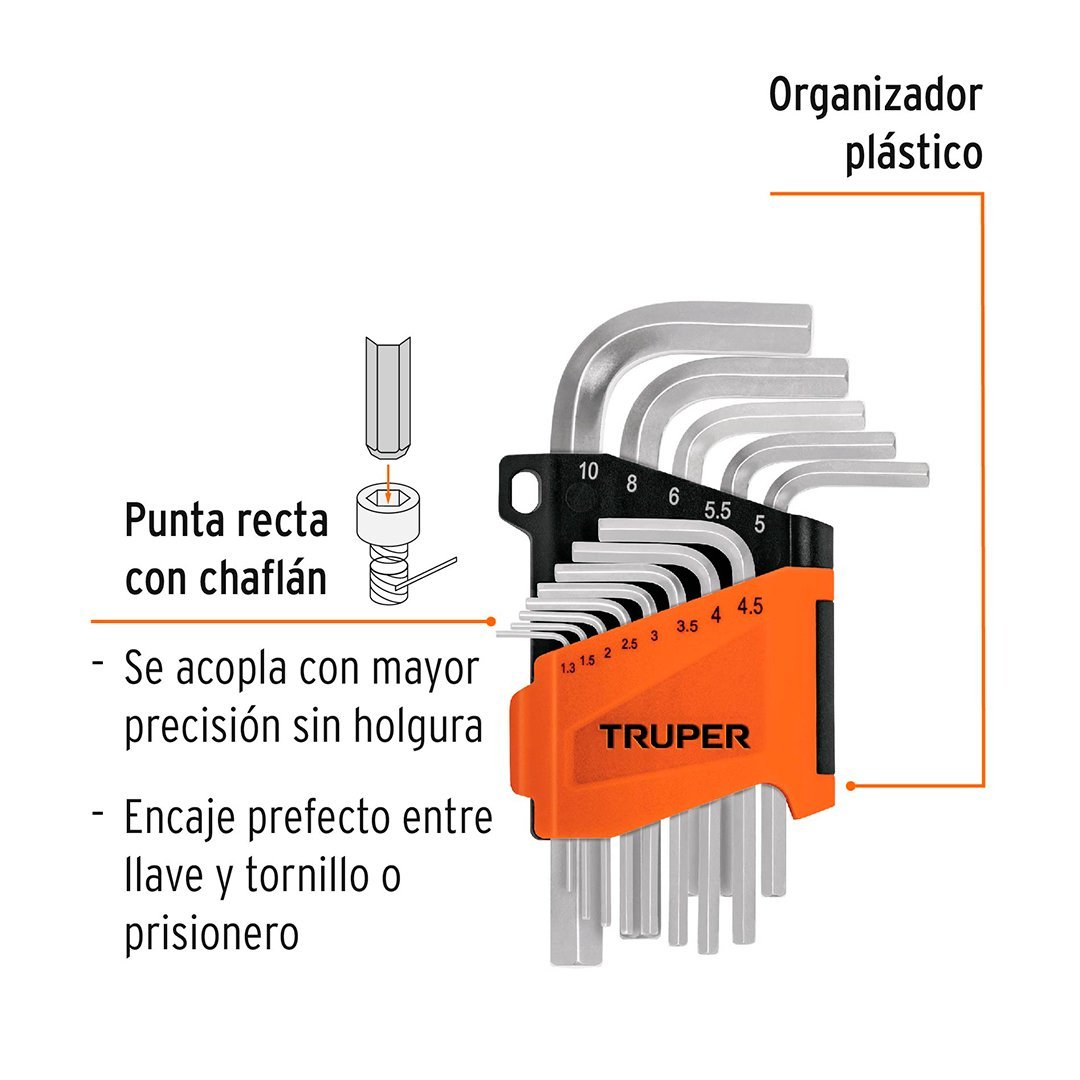 Organizador plástico

Punta recta con chaflán

- Se acopla con mayor precisión sin holgura

- Encaje prefecto entre llave y tornillo o prisionero

10 8 6 5.5 5

1.3 1.5 2 2.5 3 3.5 4 4.5

TRUPER