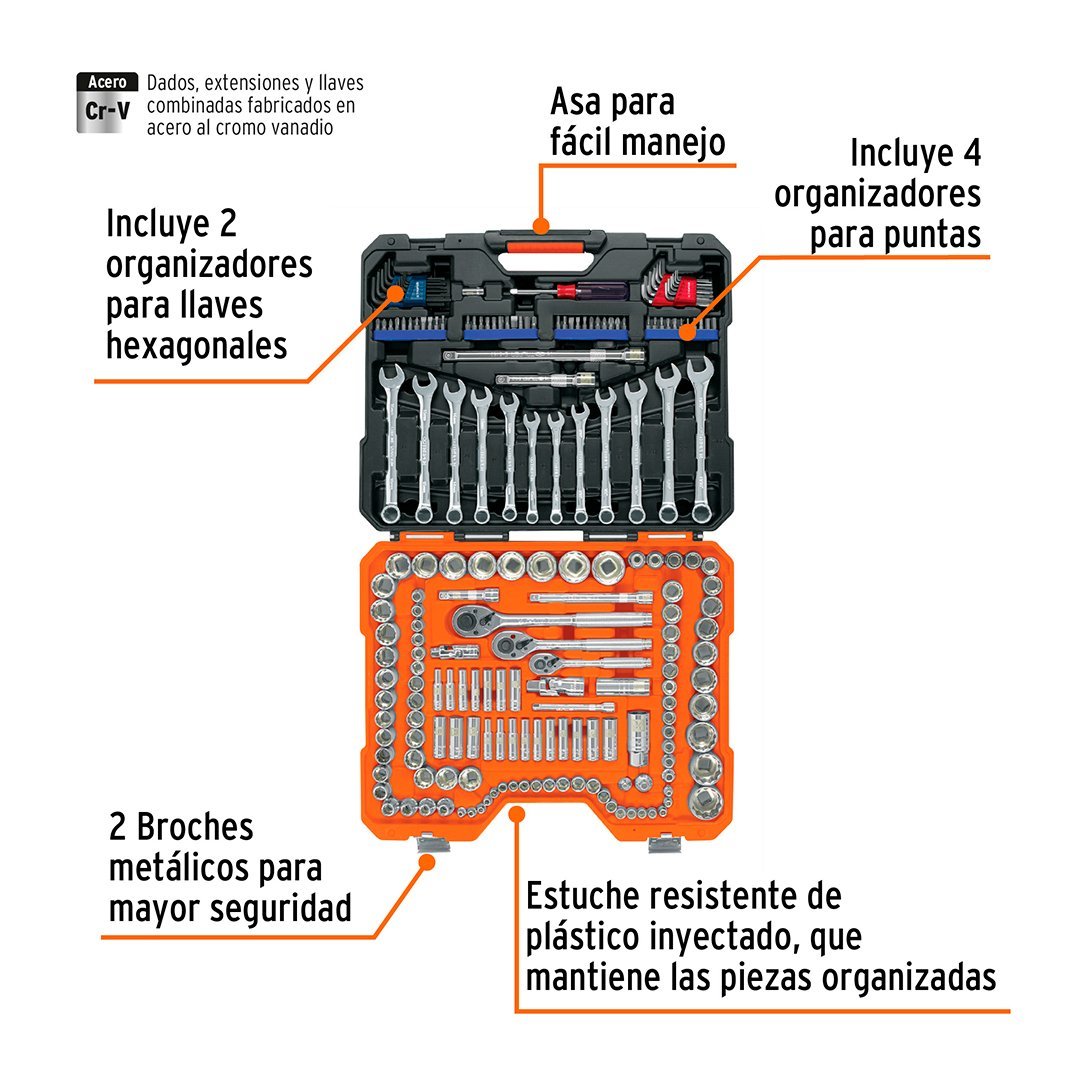 Acero
Cr-V
Dados, extensiones y llaves combinadas fabricados en acero al cromo vanadio

Asa para fácil manejo

Incluye 4 organizadores para puntas

Incluye 2 organizadores para llaves hexagonales

2 Broches metálicos para mayor seguridad

Estuche resistente de plástico inyectado, que mantiene las piezas organizadas