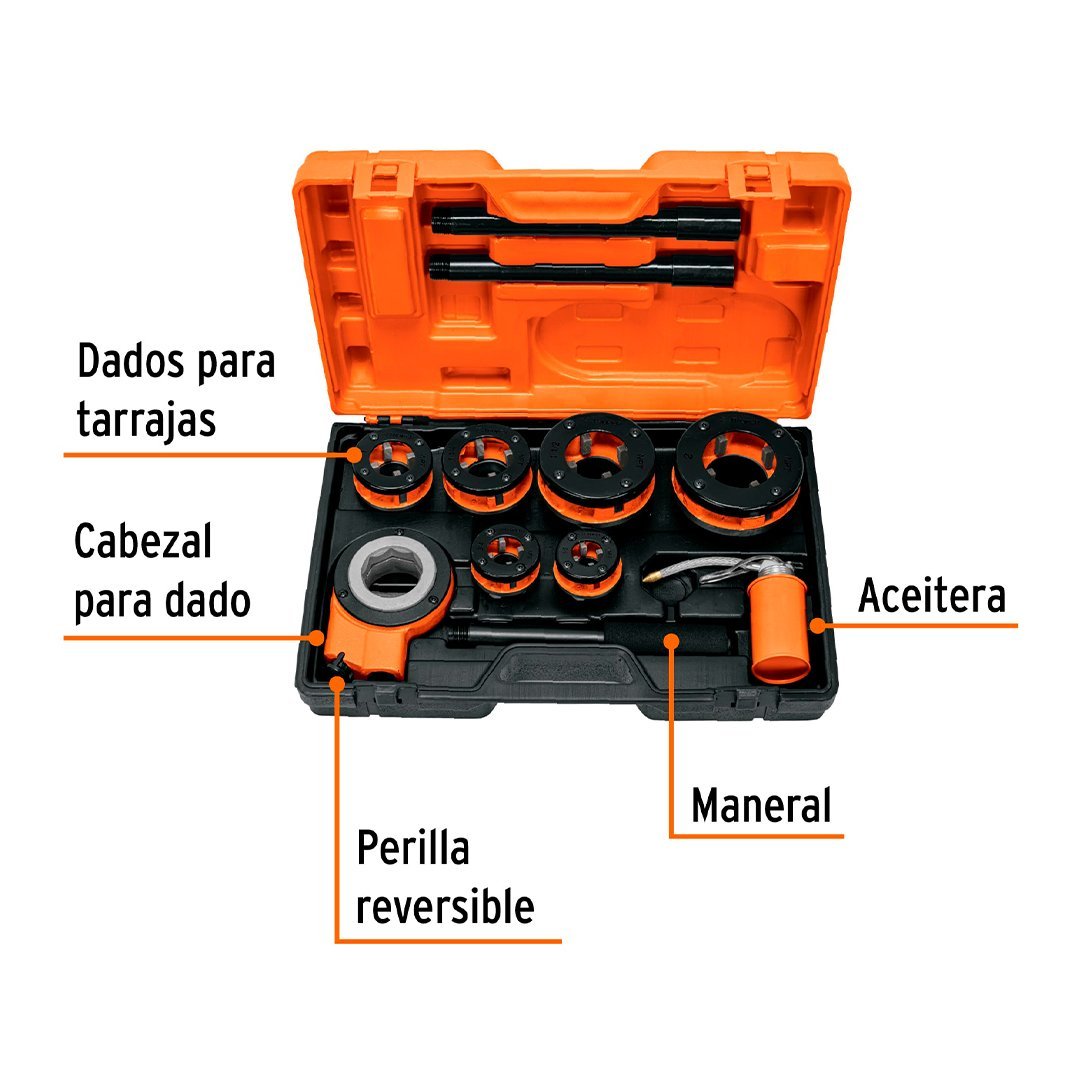 Dados para tarrajas

Cabezal para dado

Aceitera

Maneral

Perilla reversible