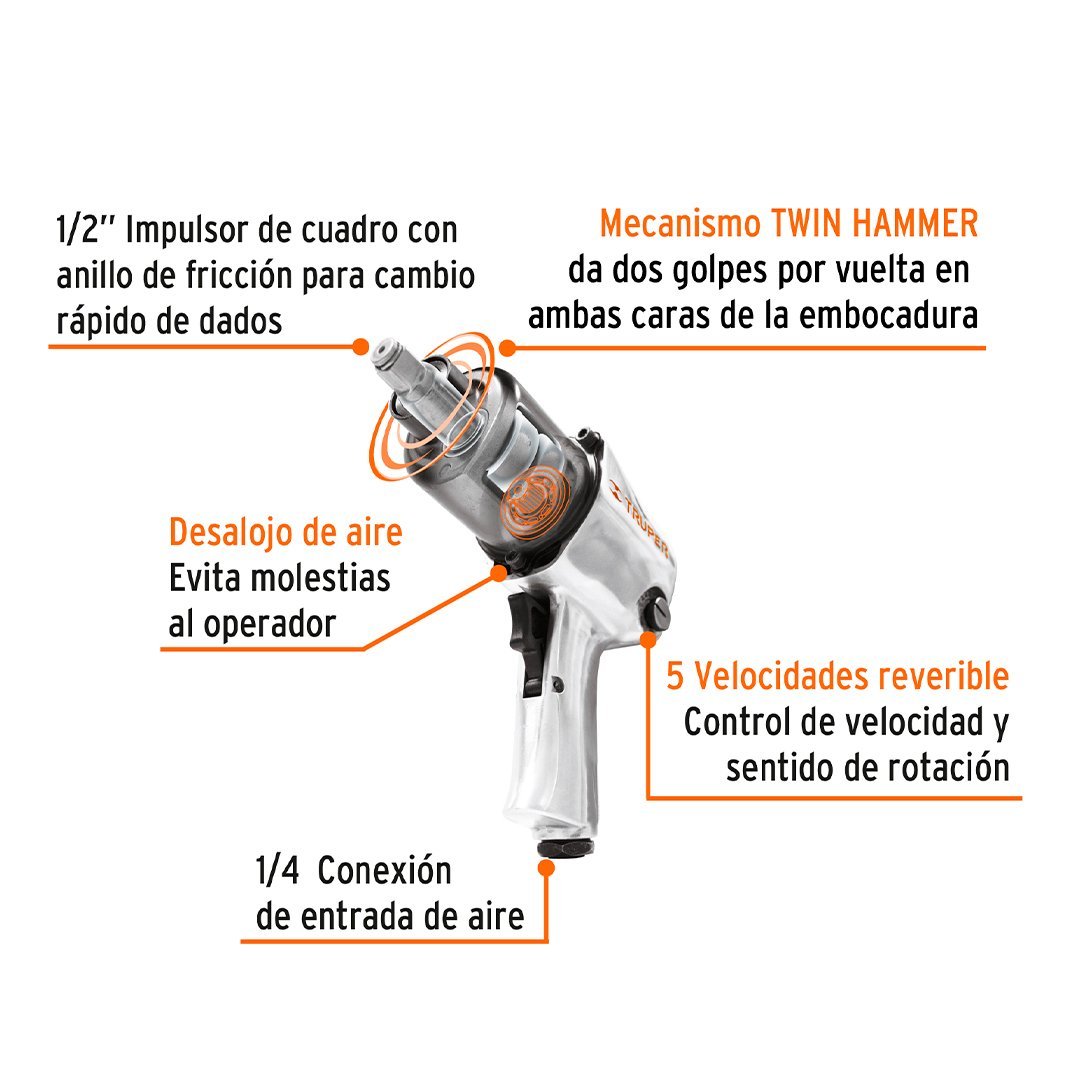 1/2" Impulsor de cuadro con anillo de fricción para cambio rápido de dados

Mecanismo TWIN HAMMER
da dos golpes por vuelta en ambas caras de la embocadura

TRUPER

Desalojo de aire
Evita molestias al operador

5 Velocidades reverible
Control de velocidad y sentido de rotación

1/4 Conexión de entrada de aire