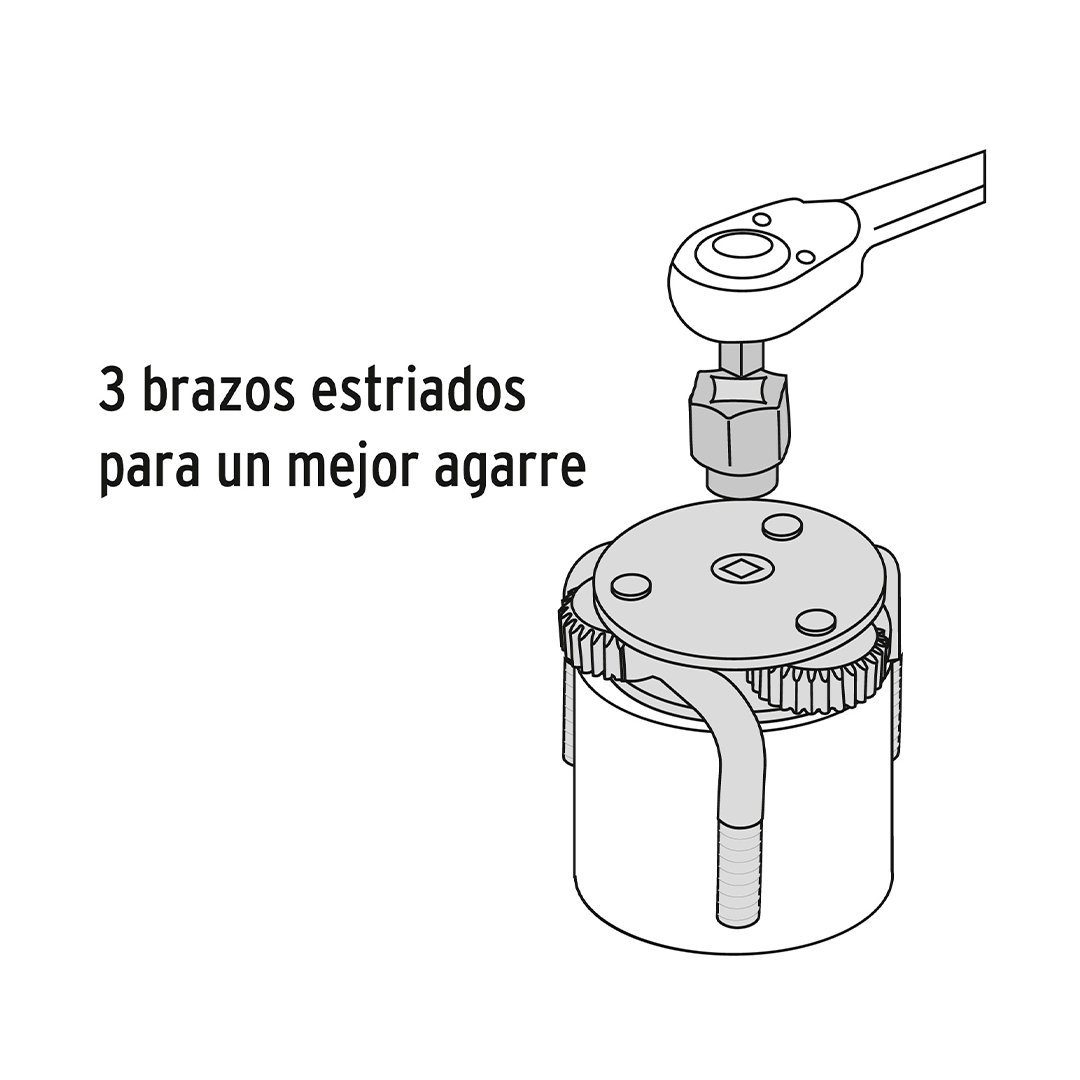 3 brazos estriados
para un mejor agarre