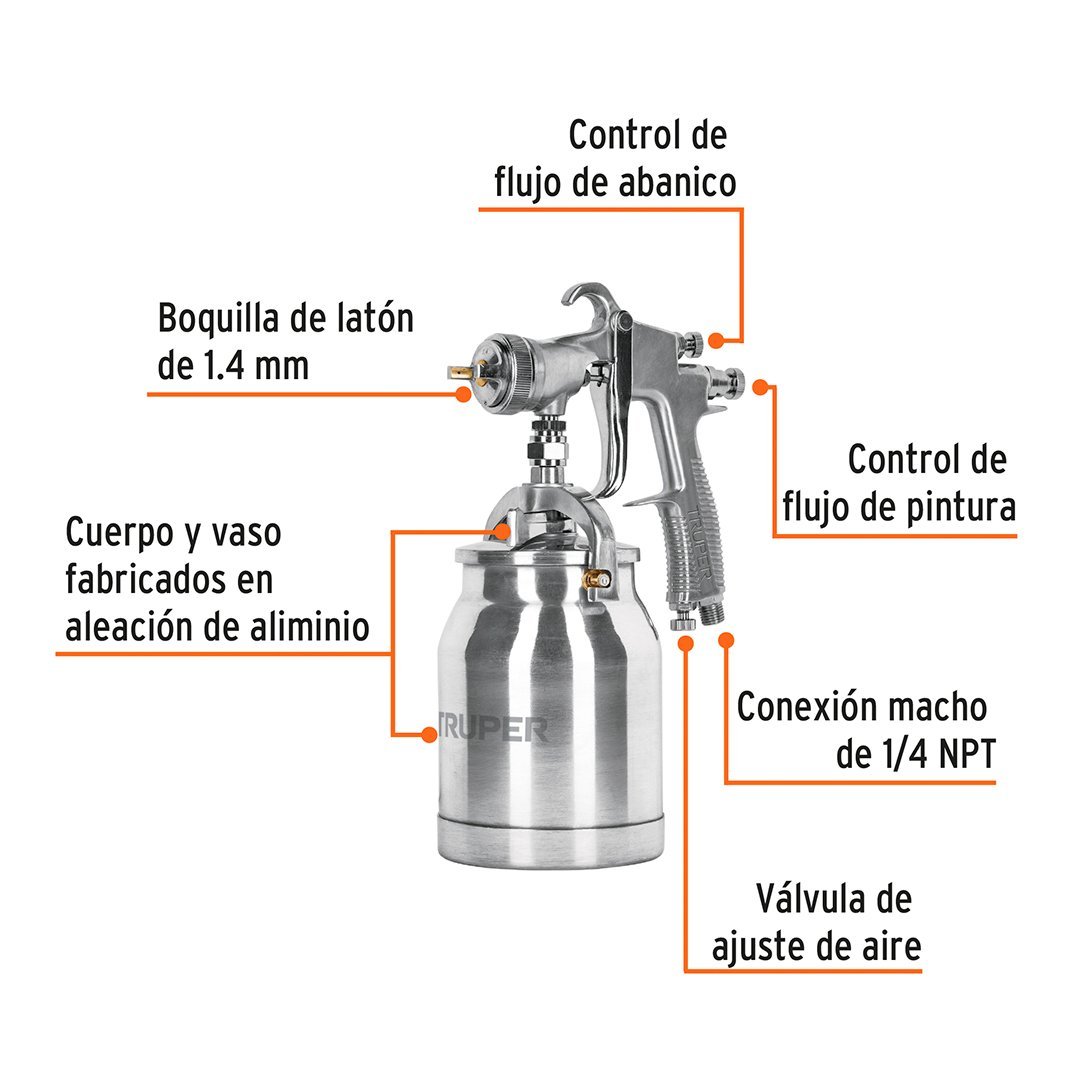 Control de flujo de abanico

Boquilla de latón de 1.4 mm

Control de flujo de pintura

Cuerpo y vaso fabricados en aleación de aliminio

TRUPER

TRUPER

Conexión macho de 1/4 NPT

Válvula de ajuste de aire