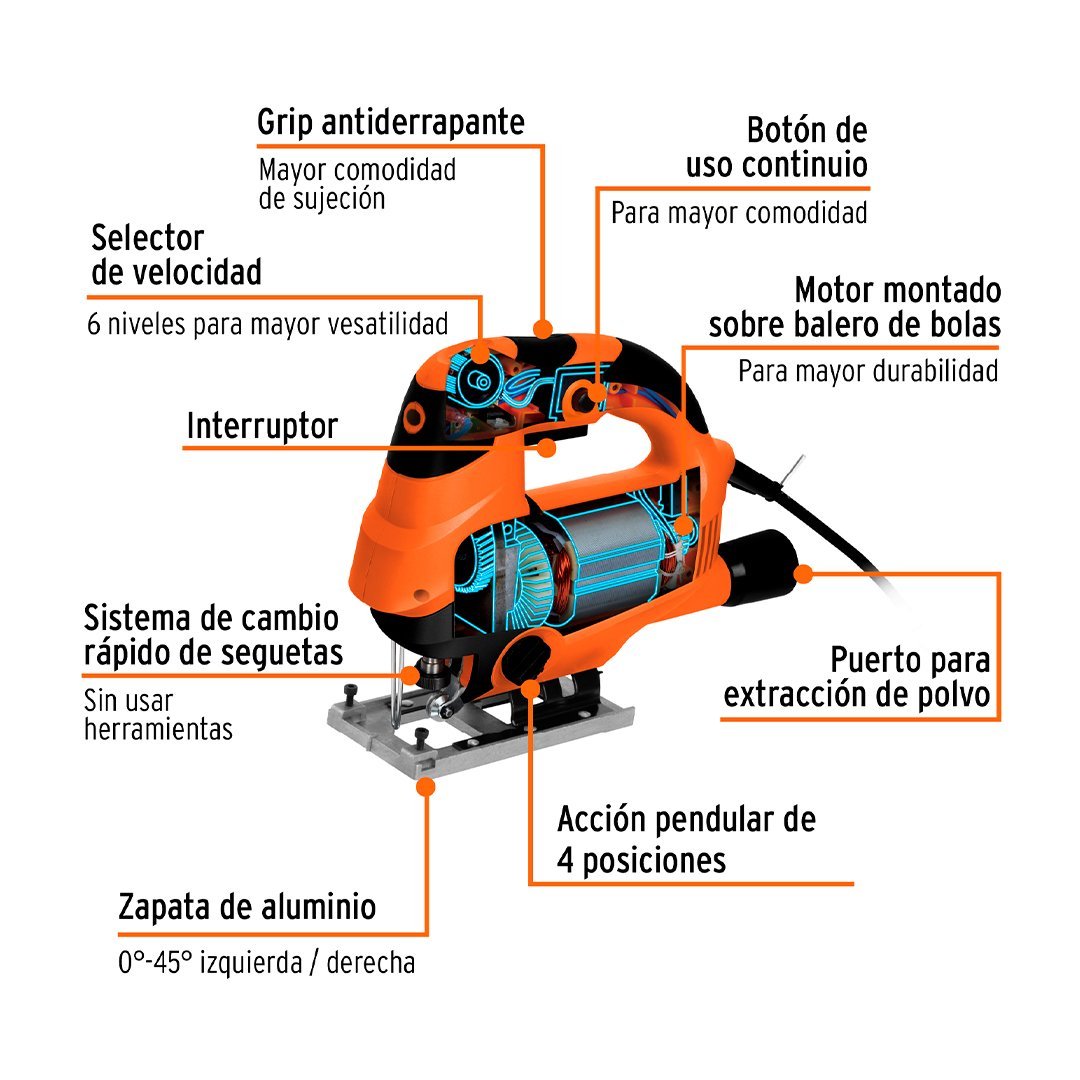 Grip antiderrapante

Mayor comodidad de sujeción

Botón de uso continuio

Para mayor comodidad

Selector de velocidad

6 niveles para mayor vesatilidad

Motor montado sobre balero de bolas

Para mayor durabilidad

Interruptor

Sistema de cambio rápido de seguetas

Sin usar herramientas

Puerto para extracción de polvo

Acción pendular de 4 posiciones

Zapata de aluminio

0°-45° izquierda / derecha